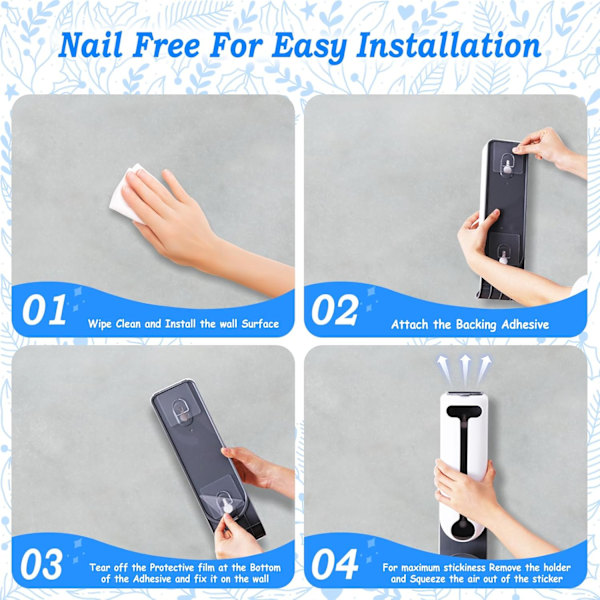 Nail Free For Easy Installation

01
Wipe Clean and Install the wall Surface

02
Attach the Backing Adhesive

03
Tear off the Protective film at the Bottom of the Adhesive and fix it on the wall

04
For maximum stickiness Remove the holder and Squeeze the air out of the sticker