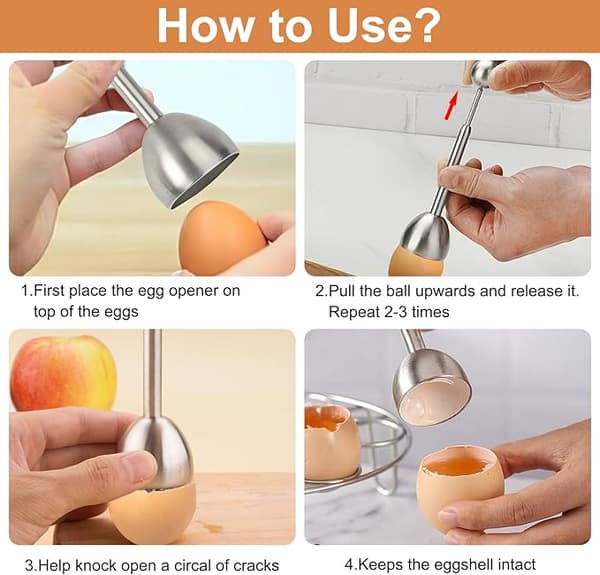 How to Use?

1.First place the egg opener on top of the eggs

2.Pull the ball upwards and release it. Repeat 2-3 times

3.Help knock open a circal of cracks

4.Keeps the eggshell intact