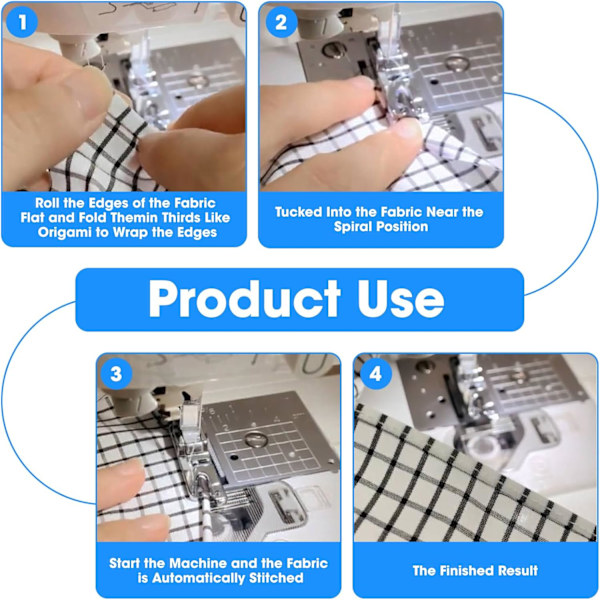 1

Roll the Edges of the Fabric Flat and Fold Themin Thirds Like Origami to Wrap the Edges

2

Tucked Into the Fabric Near the Spiral Position

Product Use

3

Start the Machine and the Fabric is Automatically Stitched

4

The Finished Result