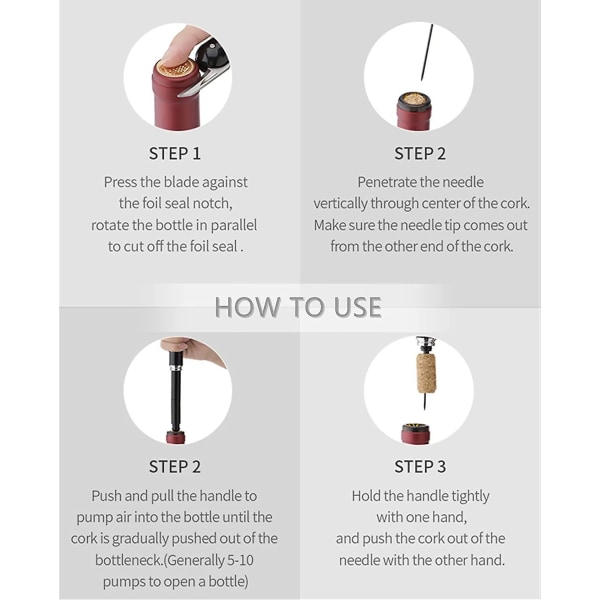 STEP 1

Press the blade against the foil seal notch, rotate the bottle in parallel to cut off the foil seal .

STEP 2

Penetrate the needle vertically through center of the cork. Make sure the needle tip comes out from the other end of the cork.

HOW TO USE

STEP 2

Push and pull the handle to pump air into the bottle until the cork is gradually pushed out of the bottleneck.(Generally 5-10 pumps to open a bottle)

STEP 3

Hold the handle tightly with one hand, and push the cork out of the needle with the other hand.