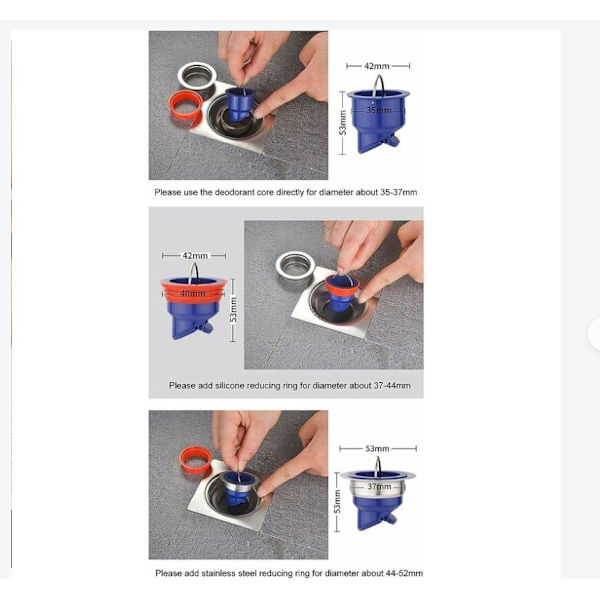 42mm
35mm
53mm

Please use the deodorant core directly for diameter about 35-37mm

42mm
40mm
53mm

Please add silicone reducing ring for diameter about 37-44mm

53mm
37mm
53mm

Please add stainless steel reducing ring for diameter about 44-52mm