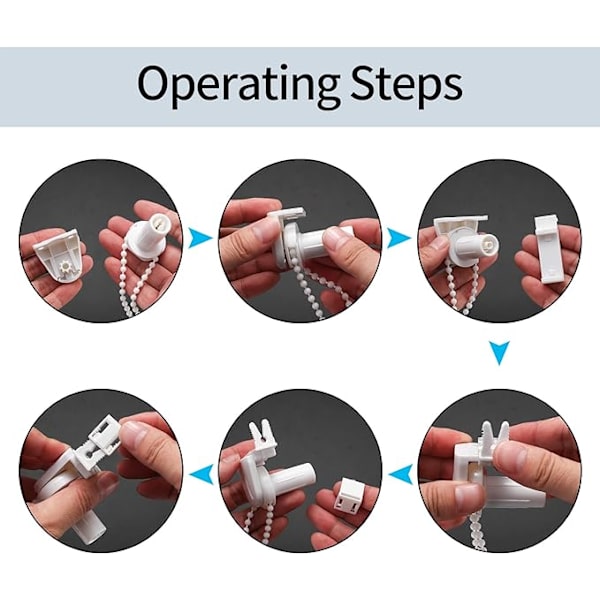 Operating Steps