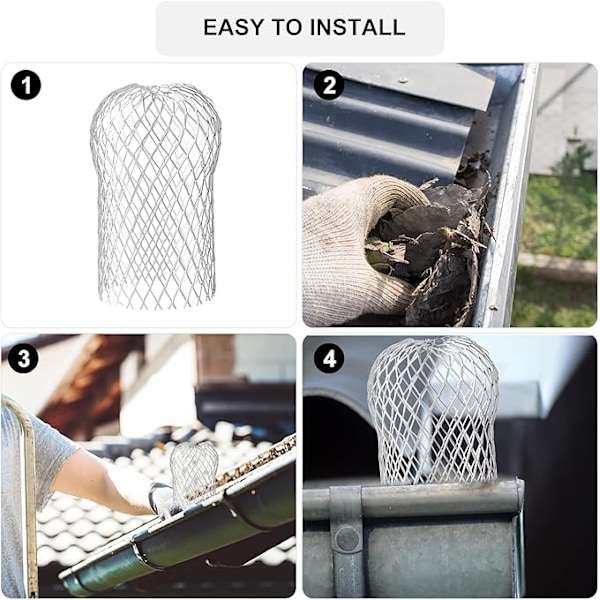 EASY TO INSTALL

1

2

3

4