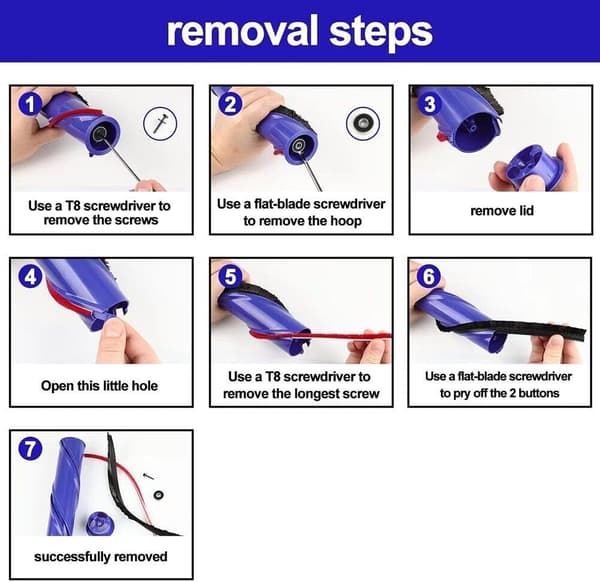 removal steps

1
Use a T8 screwdriver to remove the screws

2
Use a flat-blade screwdriver to remove the hoop

3
remove lid

4
Open this little hole

5
Use a T8 screwdriver to remove the longest screw

6
Use a flat-blade screwdriver to pry off the 2 buttons

7
successfully removed