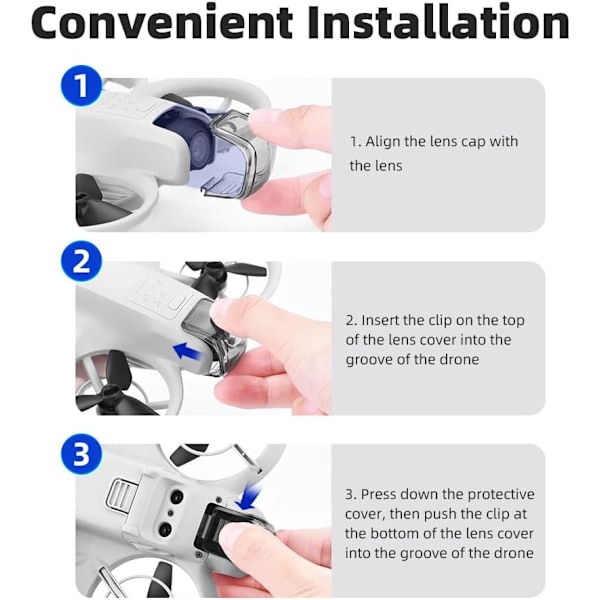 Convenient Installation

1

1. Align the lens cap with the lens

2

2. Insert the clip on the top of the lens cover into the groove of the drone

3

3. Press down the protective cover, then push the clip at the bottom of the lens cover into the groove of the drone