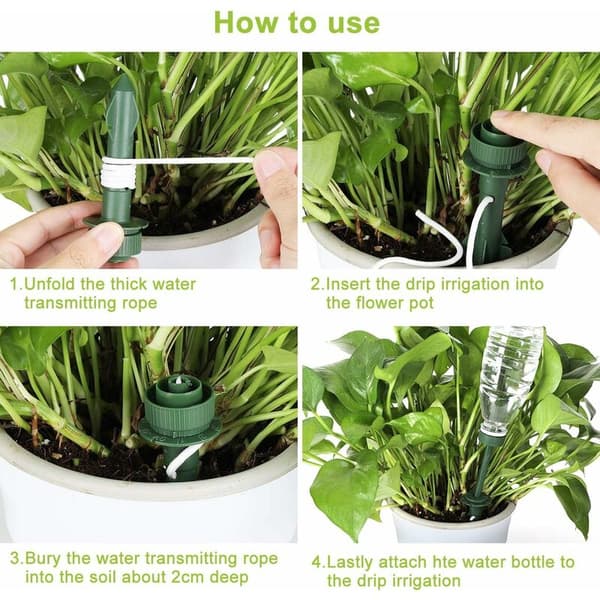 How to use

1.Unfold the thick water transmitting rope

2.Insert the drip irrigation into the flower pot

3.Bury the water transmitting rope into the soil about 2cm deep

4.Lastly attach hte water bottle to the drip irrigation