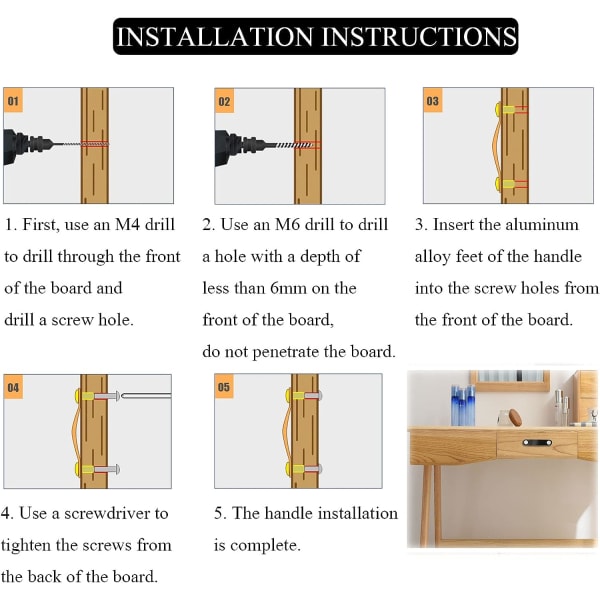 INSTALLATION INSTRUCTIONS

01

1. First, use an M4 drill to drill through the front of the board and drill a screw hole.

02

2. Use an M6 drill to drill a hole with a depth of less than 6mm on the front of the board, do not penetrate the board.

03

3. Insert the aluminum alloy feet of the handle into the screw holes from the front of the board.

04

4. Use a screwdriver to tighten the screws from the back of the board.

05

5. The handle installation is complete.