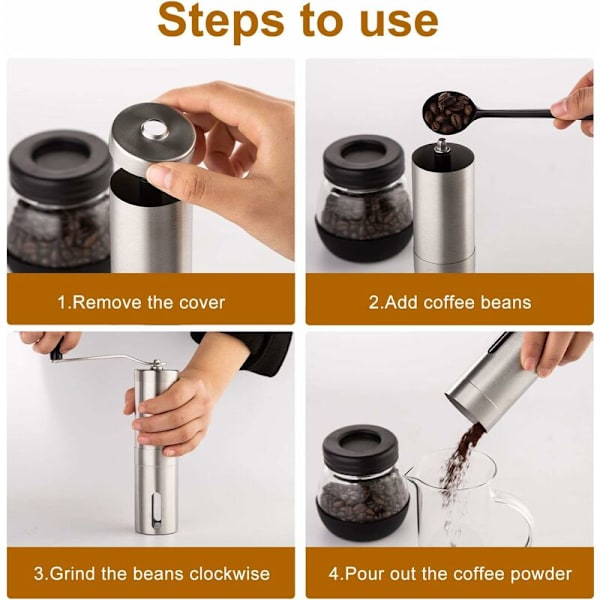 Steps to use

1.Remove the cover

2.Add coffee beans

3.Grind the beans clockwise

4.Pour out the coffee powder