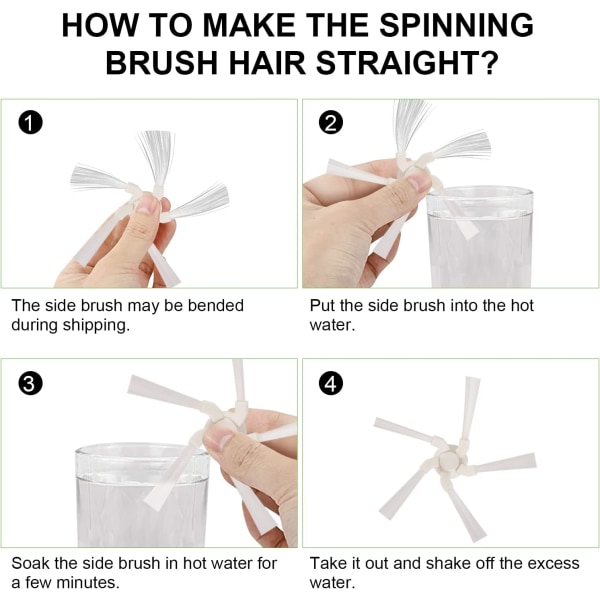 HOW TO MAKE THE SPINNING BRUSH HAIR STRAIGHT?

1

The side brush may be bended during shipping.

2

Put the side brush into the hot water.

3

Soak the side brush in hot water for a few minutes.

4

Take it out and shake off the excess water.