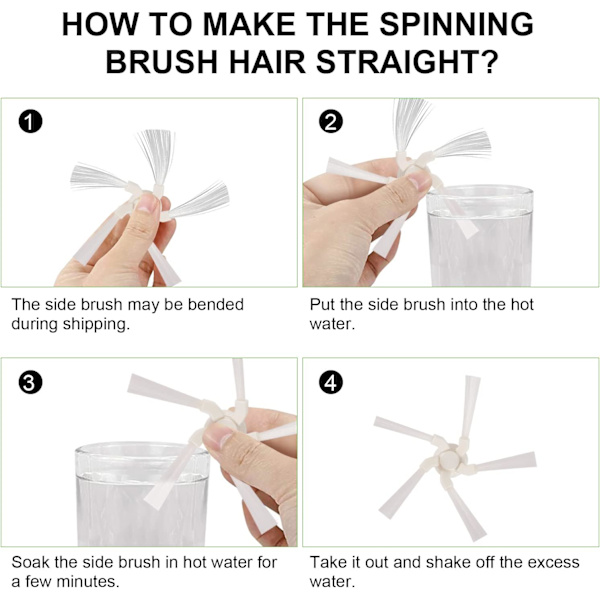 HOW TO MAKE THE SPINNING BRUSH HAIR STRAIGHT?

1

The side brush may be bended during shipping.

2

Put the side brush into the hot water.

3

Soak the side brush in hot water for a few minutes.

4

Take it out and shake off the excess water.