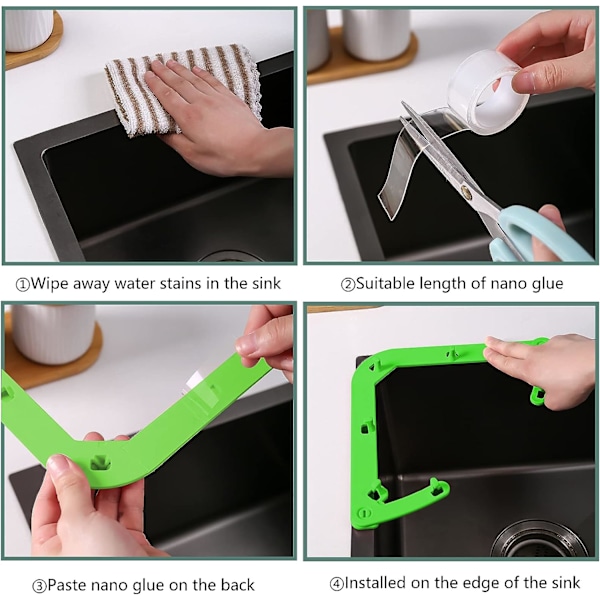 ①Wipe away water stains in the sink

②Suitable length of nano glue

③Paste nano glue on the back

④Installed on the edge of the sink