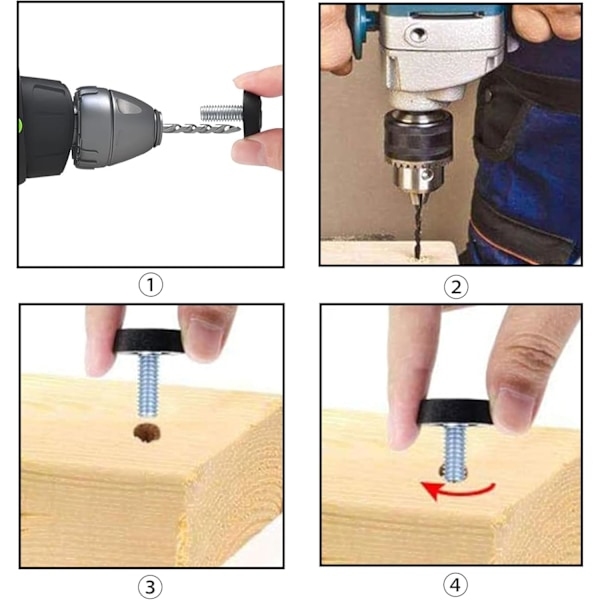 ①

②

③

④