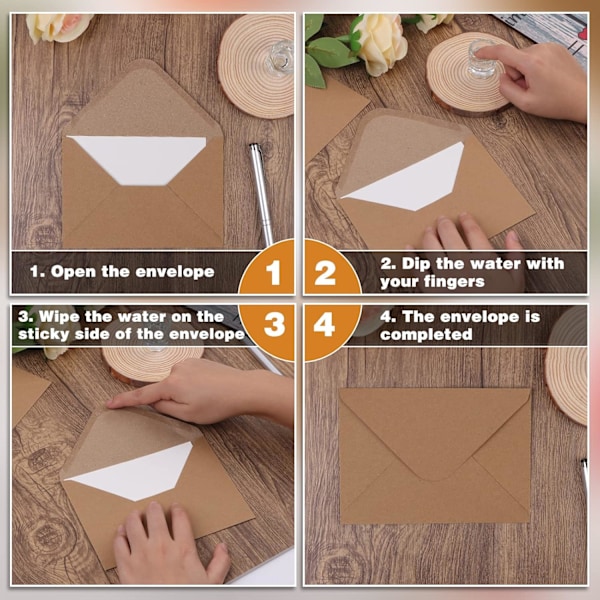 1. Open the envelope

1

2

2. Dip the water with your fingers

3. Wipe the water on the sticky side of the envelope

3

4

4. The envelope is completed