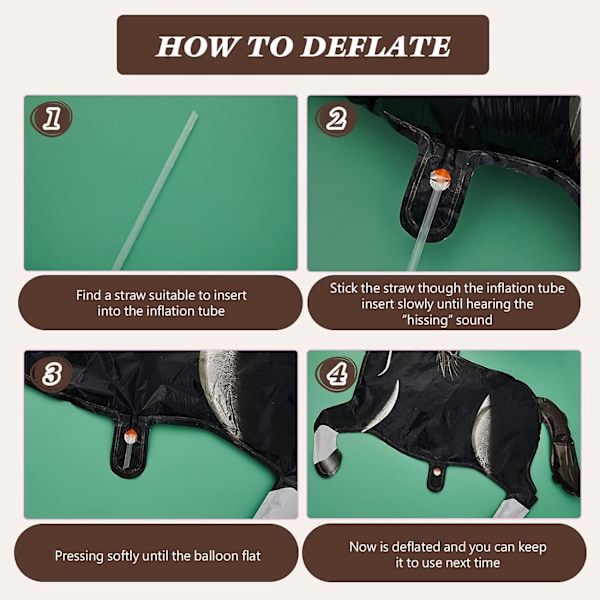 HOW TO DEFLATE

1

Find a straw suitable to insert into the inflation tube

2

Stick the straw though the inflation tube insert slowly until hearing the "hissing" sound

3

Pressing softly until the balloon flat

4

Now is deflated and you can keep it to use next time