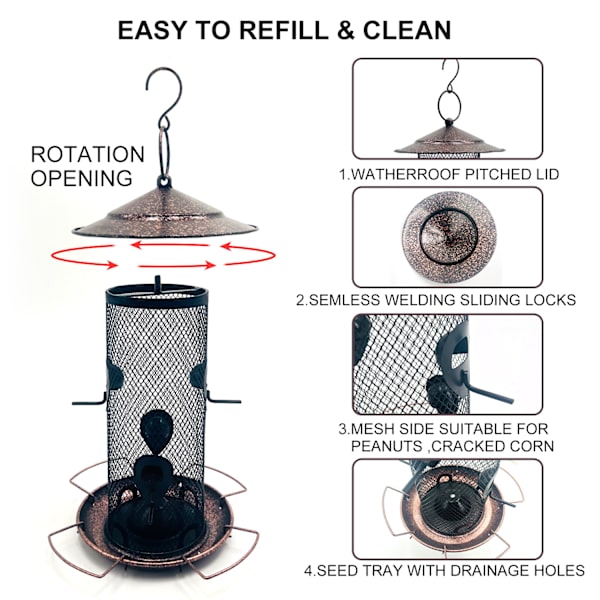 EASY TO REFILL & CLEAN

ROTATION OPENING

1.WATHERROOF PITCHED LID

2.SEMLESS WELDING SLIDING LOCKS

3.MESH SIDE SUITABLE FOR PEANUTS ,CRACKED CORN

4.SEED TRAY WITH DRAINAGE HOLES