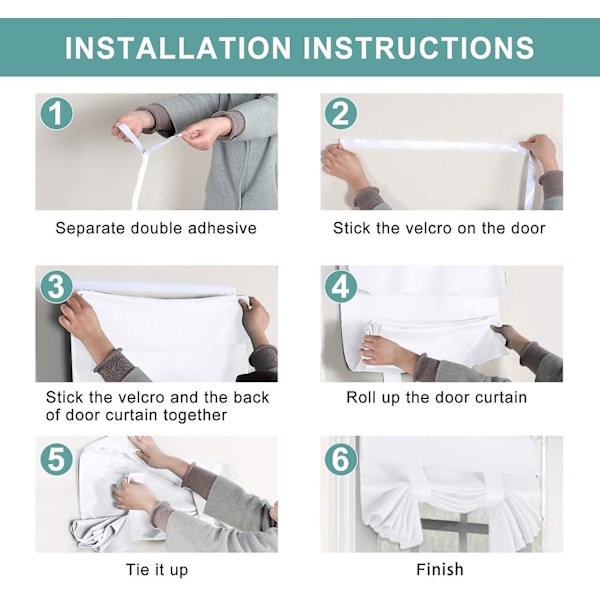 INSTALLATION INSTRUCTIONS

1
Separate double adhesive

2
Stick the velcro on the door

3
Stick the velcro and the back of door curtain together

4
Roll up the door curtain

5
Tie it up

6
Finish