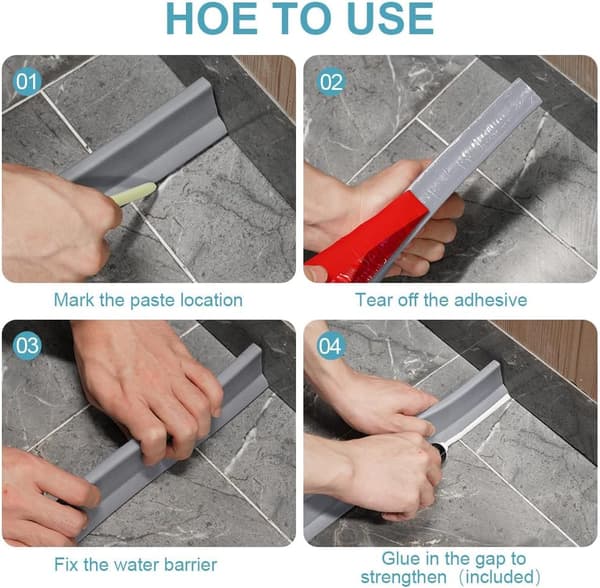 HOE TO USE

01

Mark the paste location

02

Tear off the adhesive

03

Fix the water barrier

04

Glue in the gap to strengthen (included)