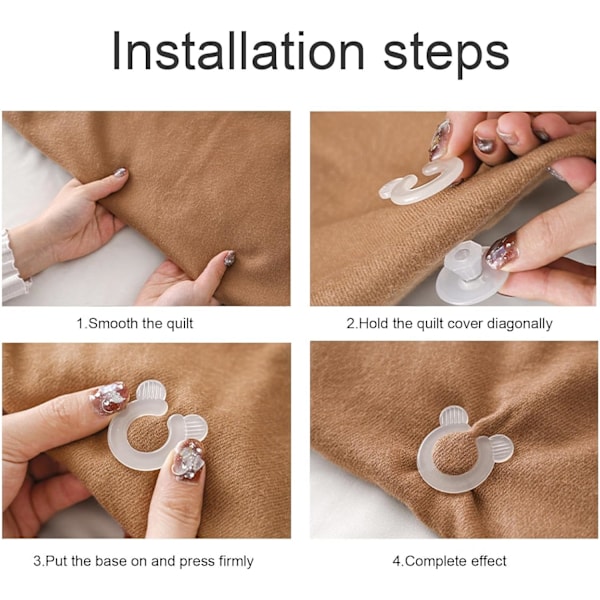 Installation steps

1.Smooth the quilt

2.Hold the quilt cover diagonally

3.Put the base on and press firmly

4.Complete effect