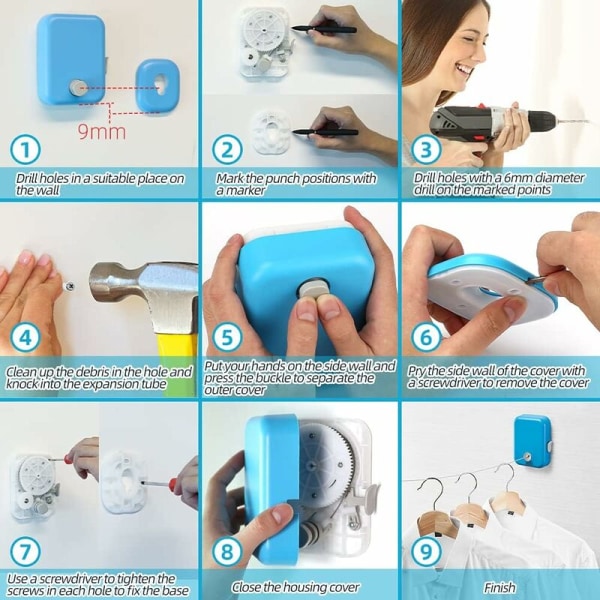 9mm

1

Drill holes in a suitable place on the wall

2

Mark the punch positions with a marker

3

Drill holes with a 6mm diameter drill on the marked points

4

Clean up the debris in the hole and knock into the expansion tube

5

Put your hands on the side wall and press the buckle to separate the outer cover

6

Pry the side wall of the cover with a screwdriver to remove the cover

7

Use a screwdriver to tighten the screws in each hole to fix the base

8

Close the housing cover

9

Finish