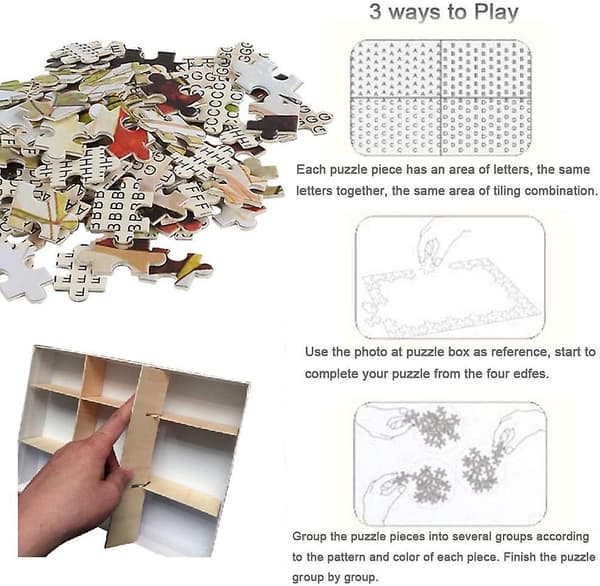 3 ways to Play

Each puzzle piece has an area of letters, the same letters together, the same area of tiling combination.

Use the photo at puzzle box as reference, start to complete your puzzle from the four edfes.

Group the puzzle pieces into several groups according to the pattern and color of each piece. Finish the puzzle group by group.