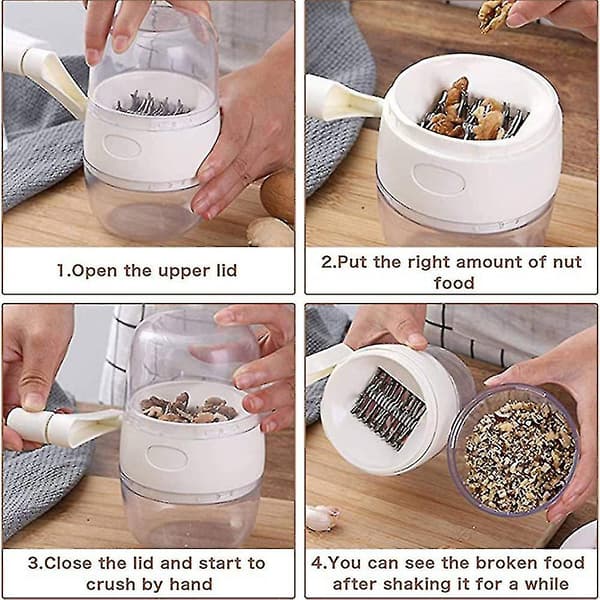 1.Open the upper lid

2.Put the right amount of nut food

3.Close the lid and start to crush by hand

4.You can see the broken food after shaking it for a while