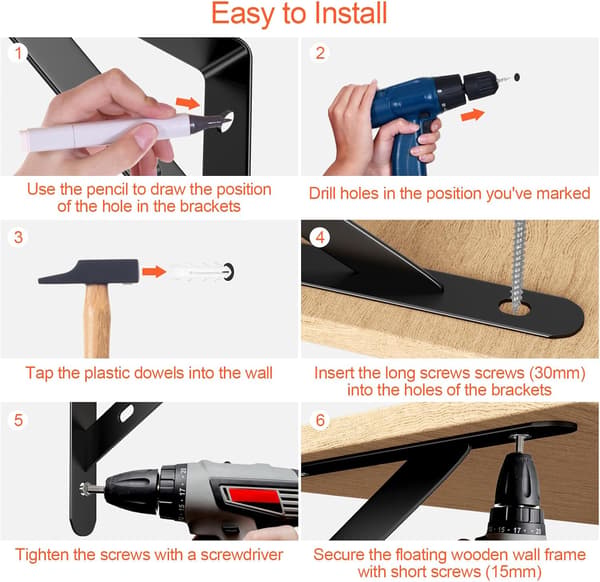 Easy to Install

1

Use the pencil to draw the position of the hole in the brackets

2

Drill holes in the position you've marked

3

Tap the plastic dowels into the wall

4

Insert the long screws screws (30mm) into the holes of the brackets

5

Tighten the screws with a screwdriver

6

Secure the floating wooden wall frame with short screws (15mm)