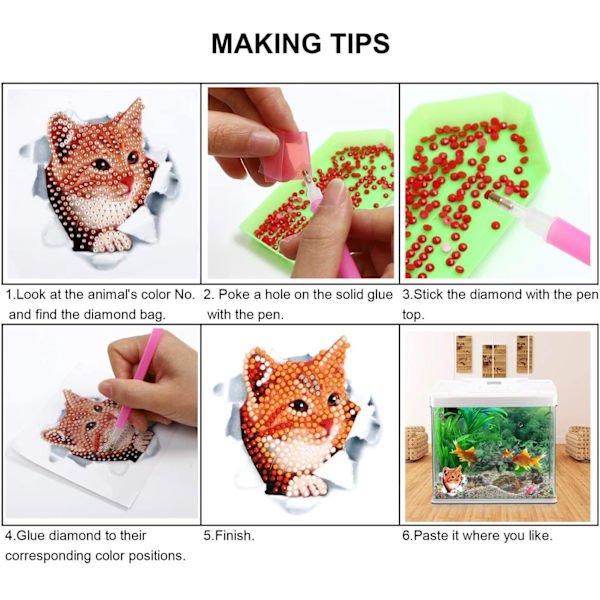 MAKING TIPS

1.Look at the animal's color No. and find the diamond bag.

2. Poke a hole on the solid glue with the pen.

3.Stick the diamond with the pen top.

4.Glue diamond to their corresponding color positions.

5.Finish.

6.Paste it where you like.