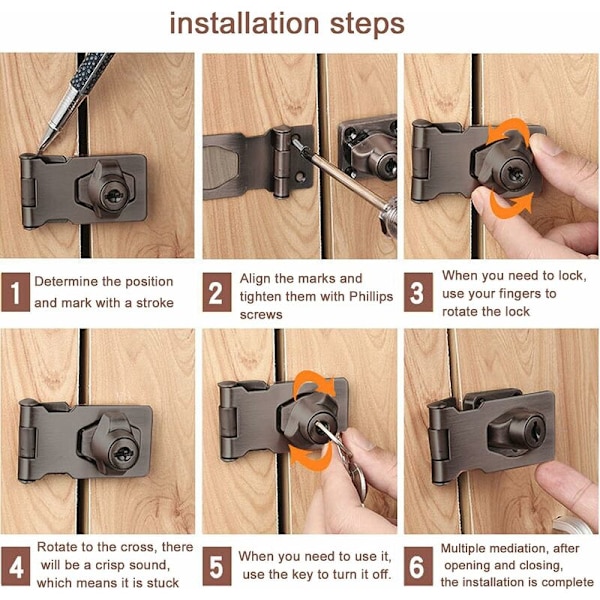 installation steps

1 Determine the position and mark with a stroke

2 Align the marks and tighten them with Phillips screws

3 When you need to lock, use your fingers to rotate the lock

4 Rotate to the cross, there will be a crisp sound, which means it is stuck

5 When you need to use it, use the key to turn it off.

6 Multiple mediation, after opening and closing, the installation is complete