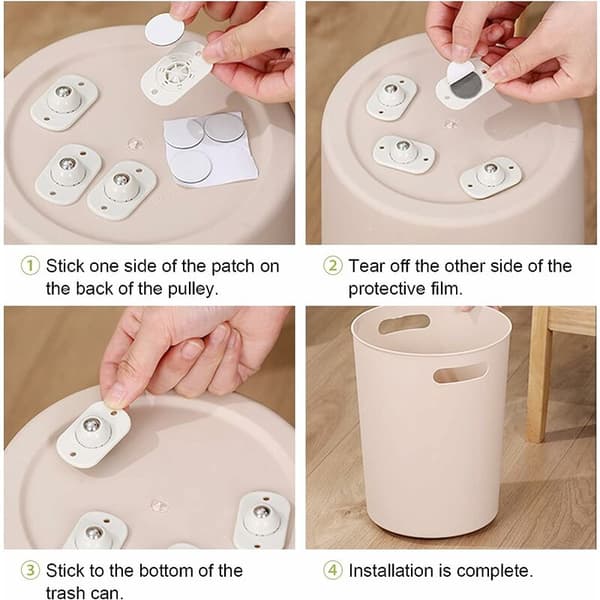 ① Stick one side of the patch on the back of the pulley.

② Tear off the other side of the protective film.

③ Stick to the bottom of the trash can.

④ Installation is complete.