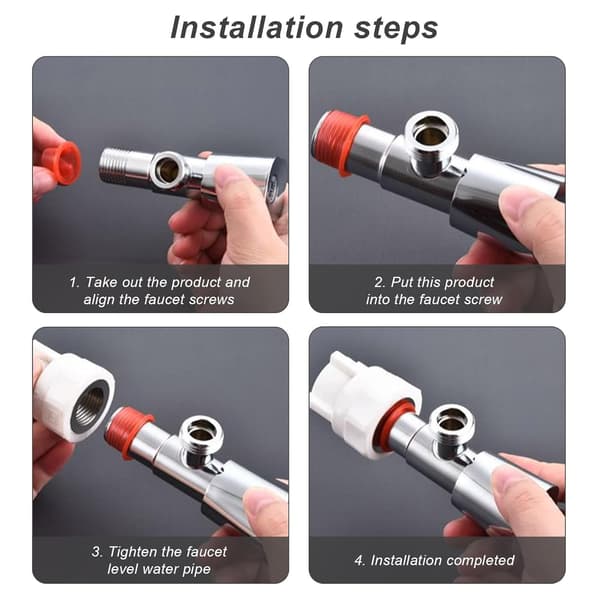 Installation steps

1. Take out the product and align the faucet screws

2. Put this product into the faucet screw

3. Tighten the faucet level water pipe

4. Installation completed