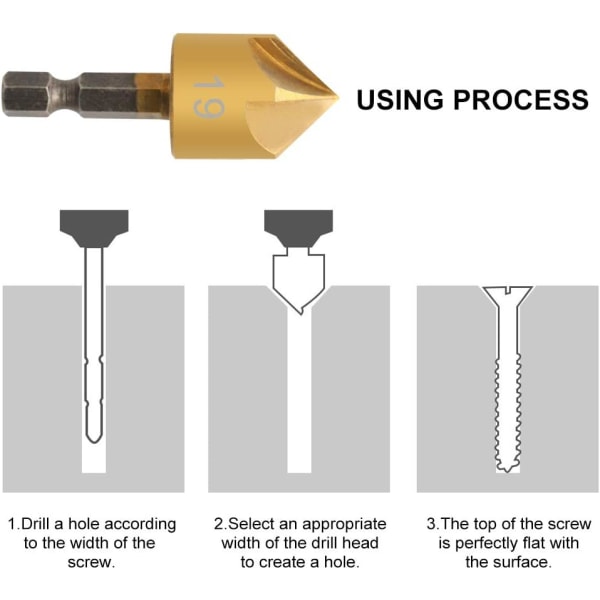 19

USING PROCESS

1.Drill a hole according to the width of the screw.

2.Select an appropriate width of the drill head to create a hole.

3.The top of the screw is perfectly flat with the surface.