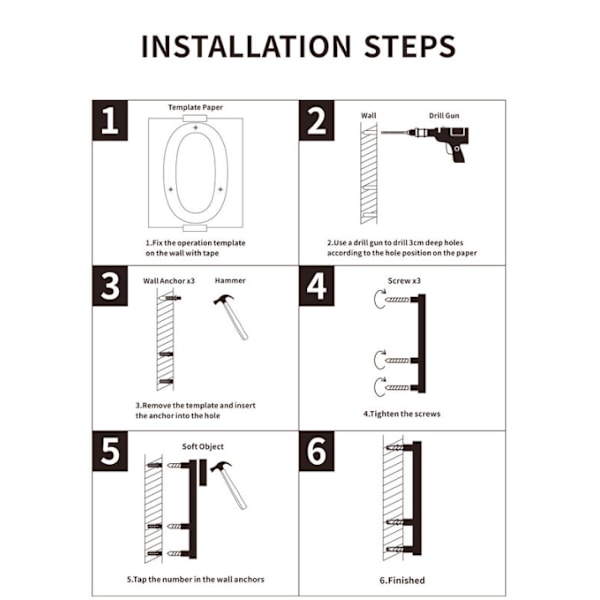 INSTALLATION STEPS

1

Template Paper

1.Fix the operation template on the wall with tape

2

Wall

Drill Gun

2.Use a drill gun to drill 3cm deep holes according to the hole position on the paper

3

Wall Anchor x3

Hammer

3.Remove the template and insert the anchor into the hole

4

Screw x3

4.Tighten the screws

5

Soft Object

5.Tap the number in the wall anchors

6

6.Finished