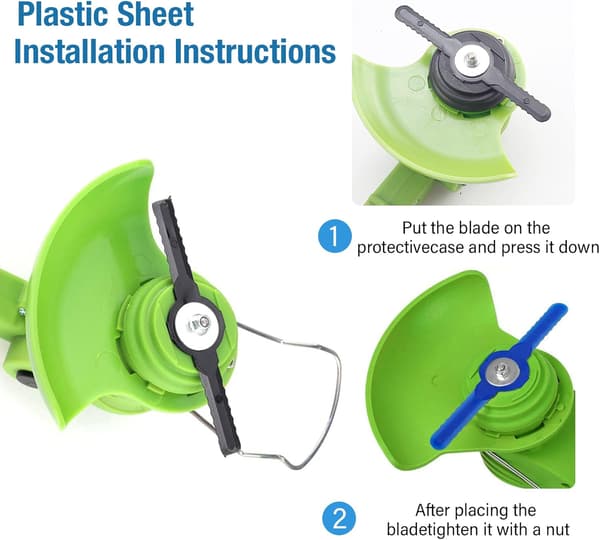 Plastic Sheet
Installation Instructions

1
Put the blade on the protectivecase and press it down

2
After placing the bladetighten it with a nut