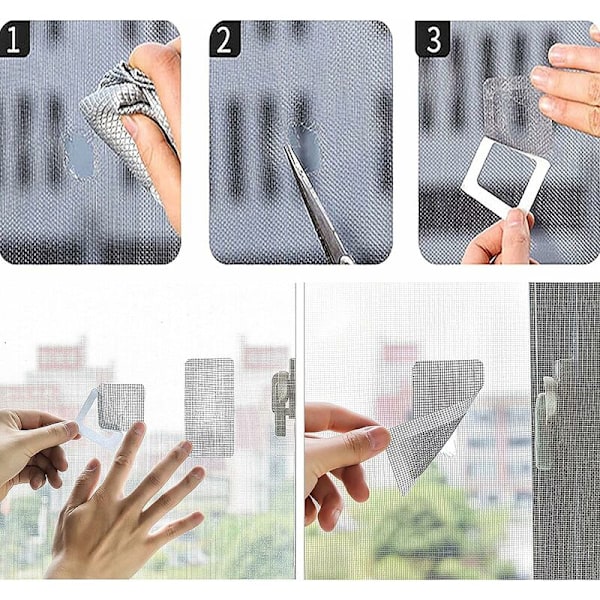 1

2

3