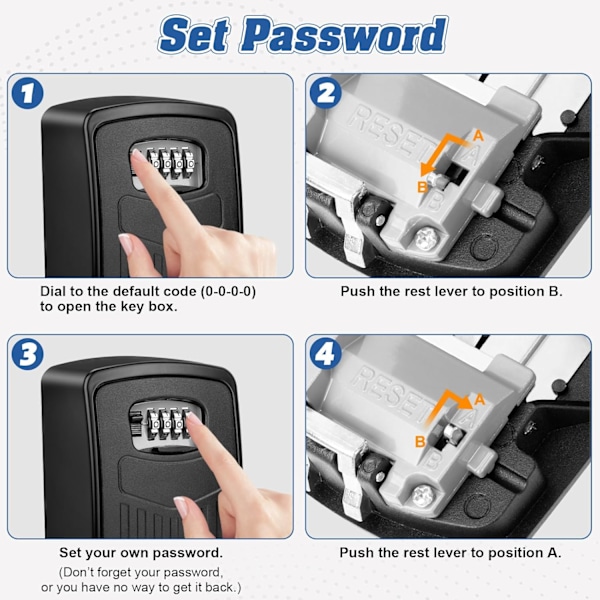 Set Password

1

Dial to the default code (0-0-0-0) to open the key box.

2

RESET
A
B
A
B

Push the rest lever to position B.

3

Set your own password.

(Don't forget your password, or you have no way to get it back.)

4

RESET
A
B
A
B

Push the rest lever to position A.