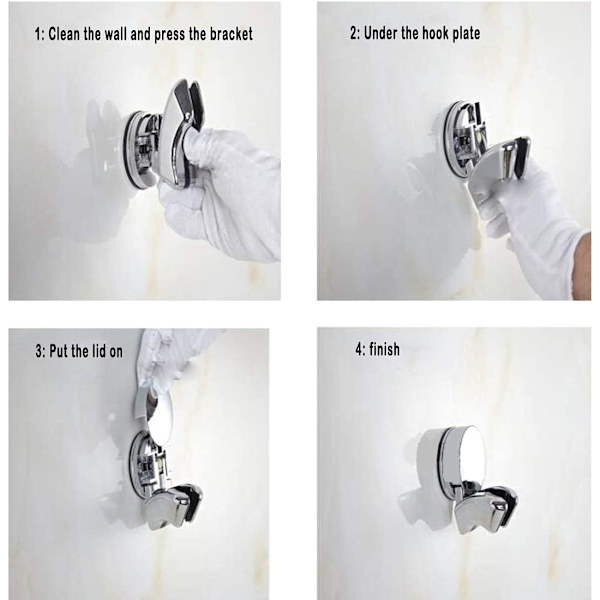 1: Clean the wall and press the bracket

2: Under the hook plate

3: Put the lid on

4: finish