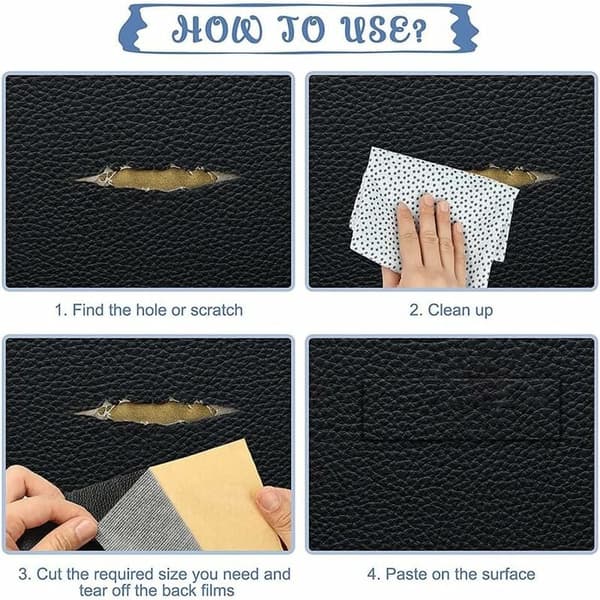 HOW TO USE?

1. Find the hole or scratch

2. Clean up

3. Cut the required size you need and tear off the back films

4. Paste on the surface