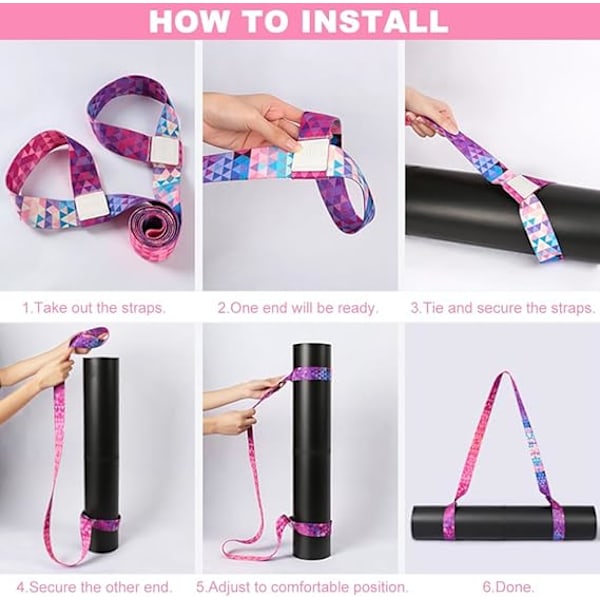 HOW TO INSTALL

1.Take out the straps.

2.One end will be ready.

3.Tie and secure the straps.

4.Secure the other end.

5.Adjust to comfortable position.

6.Done.