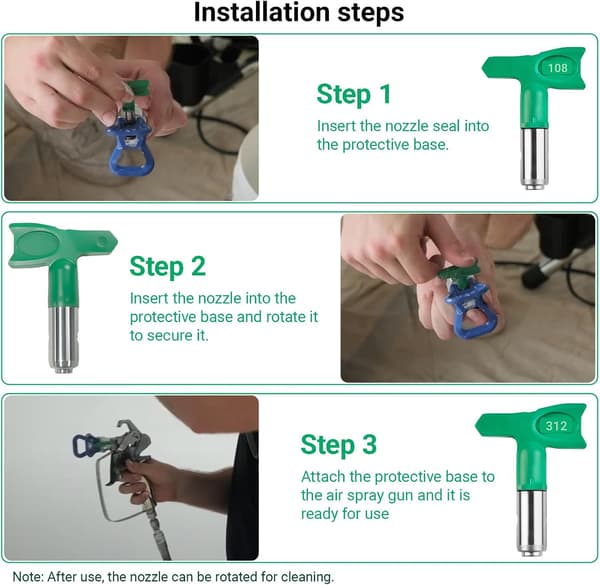 Installation steps

Step 1

Insert the nozzle seal into the protective base.

108

Step 2

Insert the nozzle into the protective base and rotate it to secure it.

Step 3

Attach the protective base to the air spray gun and it is ready for use

312

Note: After use, the nozzle can be rotated for cleaning.