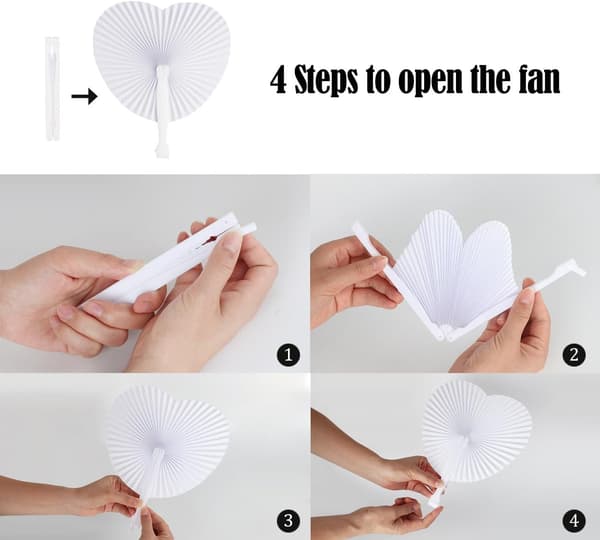 4 Steps to open the fan

1

2

3

4