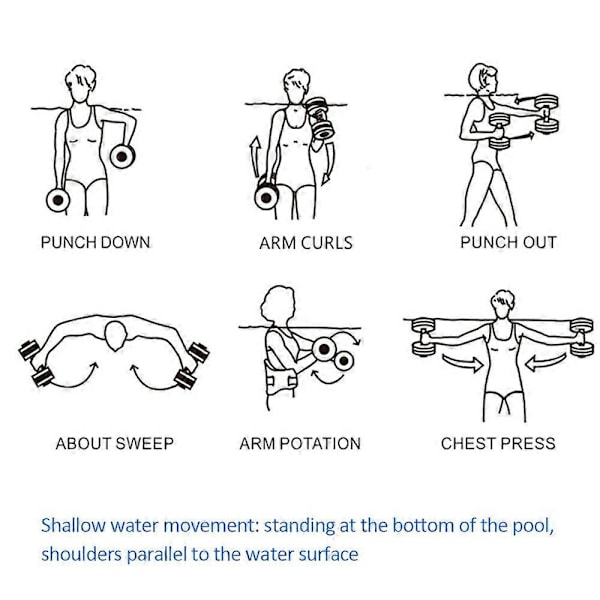 PUNCH DOWN

ARM CURLS

PUNCH OUT

ABOUT SWEEP

ARM POTATION

CHEST PRESS

Shallow water movement: standing at the bottom of the pool, shoulders parallel to the water surface