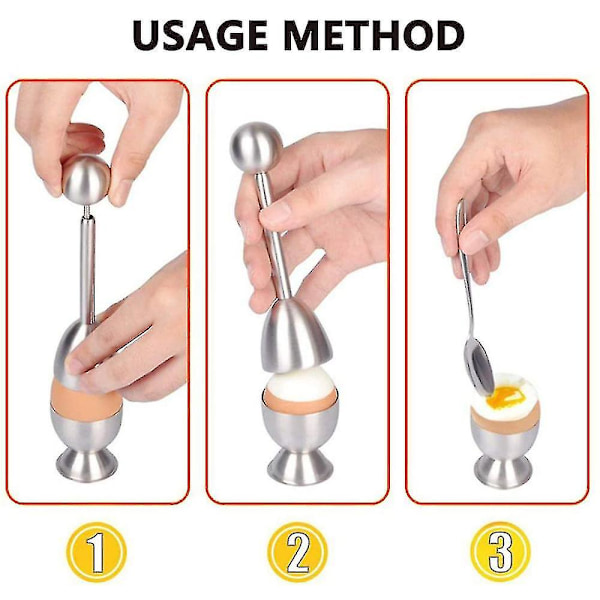 USAGE METHOD

1

2

3