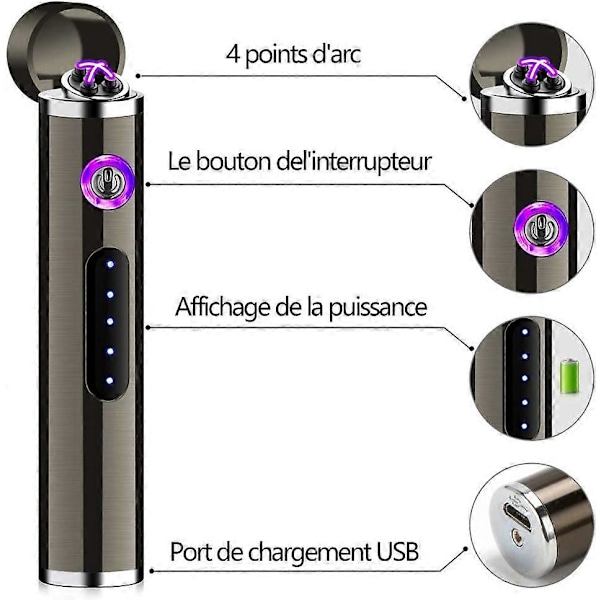 4 points d'arc

Le bouton del'interrupteur

Affichage de la puissance

Port de chargement USB