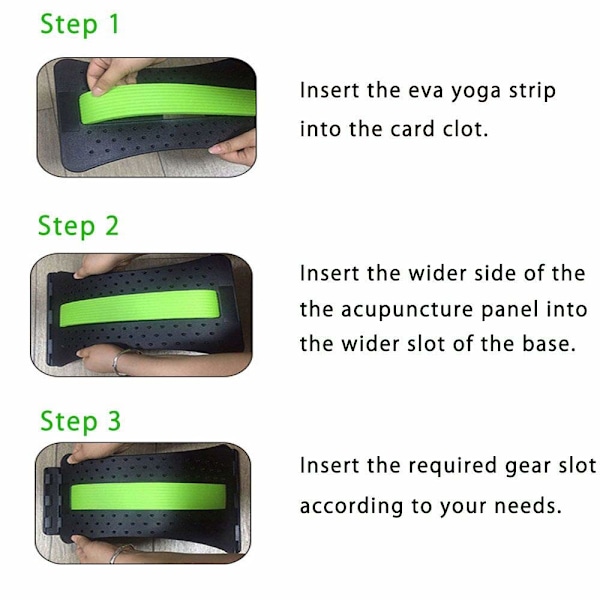 Step 1

Insert the eva yoga strip into the card clot.

Step 2

Insert the wider side of the the acupuncture panel into the wider slot of the base.

Step 3

Insert the required gear slot according to your needs.