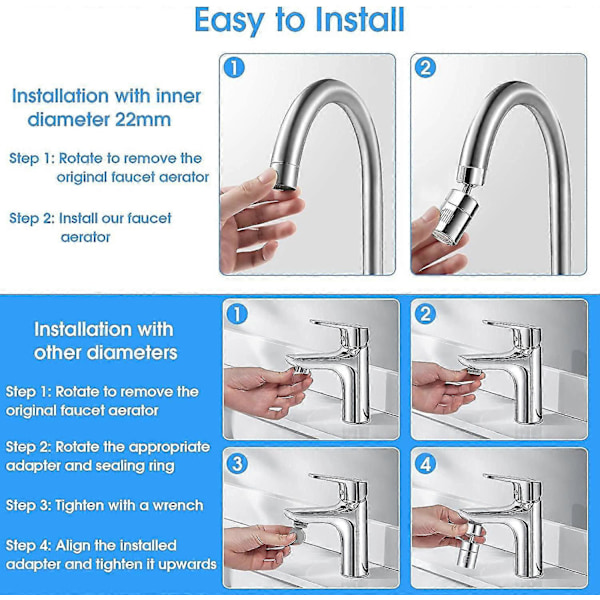 Easy to Install

Installation with inner diameter 22mm

Step 1: Rotate to remove the original faucet aerator

Step 2: Install our faucet aerator

1

2

Installation with other diameters

Step 1: Rotate to remove the original faucet aerator

Step 2: Rotate the appropriate adapter and sealing ring

Step 3: Tighten with a wrench

Step 4: Align the installed adapter and tighten it upwards

1

2

3

4