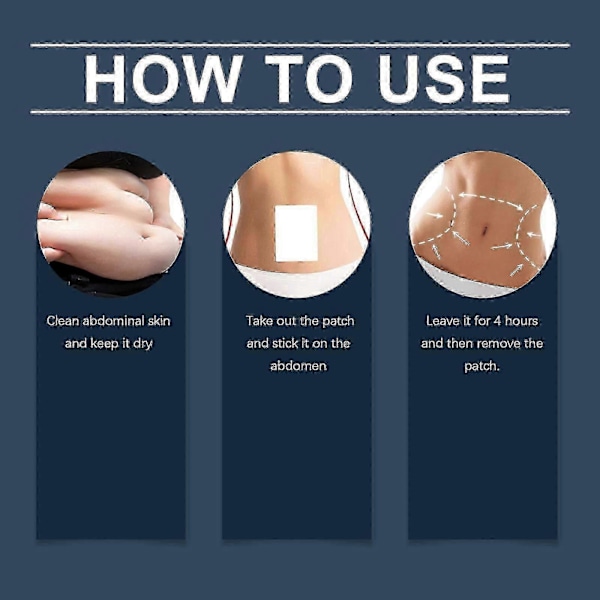 HOW TO USE

Clean abdominal skin and keep it dry

Take out the patch and stick it on the abdomen

Leave it for 4 hours and then remove the patch.