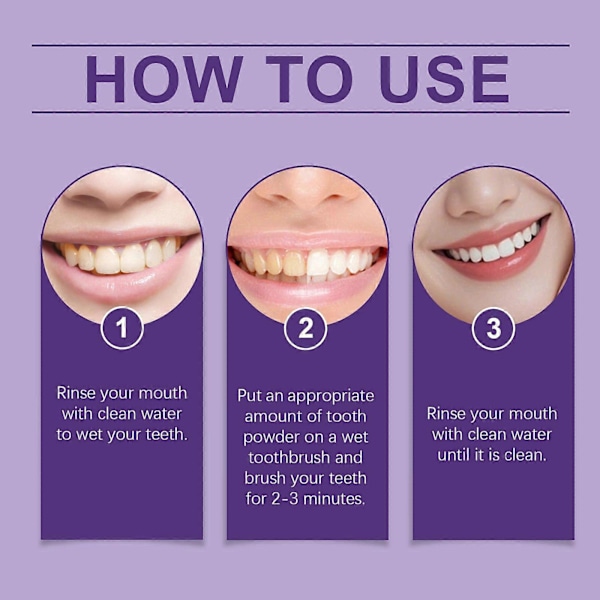 HOW TO USE

1

Rinse your mouth with clean water to wet your teeth.

2

Put an appropriate amount of tooth powder on a wet toothbrush and brush your teeth for 2-3 minutes.

3

Rinse your mouth with clean water until it is clean.