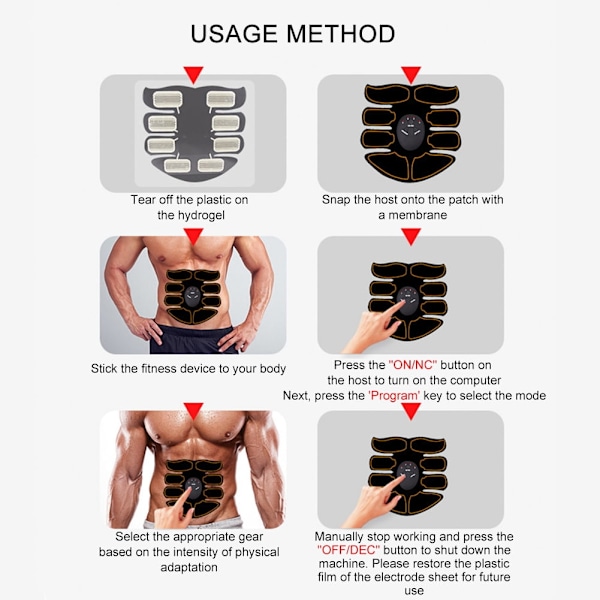 USAGE METHOD

Tear off the plastic on the hydrogel

Snap the host onto the patch with a membrane

Stick the fitness device to your body

Press the "ON/NC" button on the host to turn on the computer
Next, press the 'Program' key to select the mode

Select the appropriate gear based on the intensity of physical adaptation

Manually stop working and press the "OFF/DEC" button to shut down the machine. Please restore the plastic film of the electrode sheet for future use