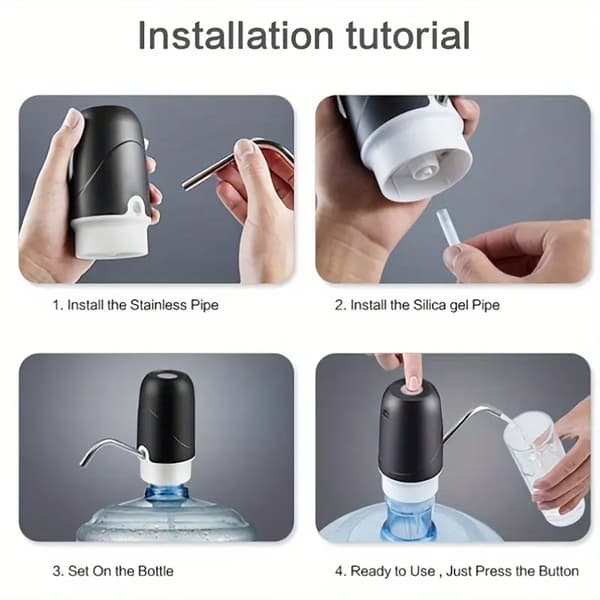 Installation tutorial

1. Install the Stainless Pipe

2. Install the Silica gel Pipe

3. Set On the Bottle

4. Ready to Use , Just Press the Button