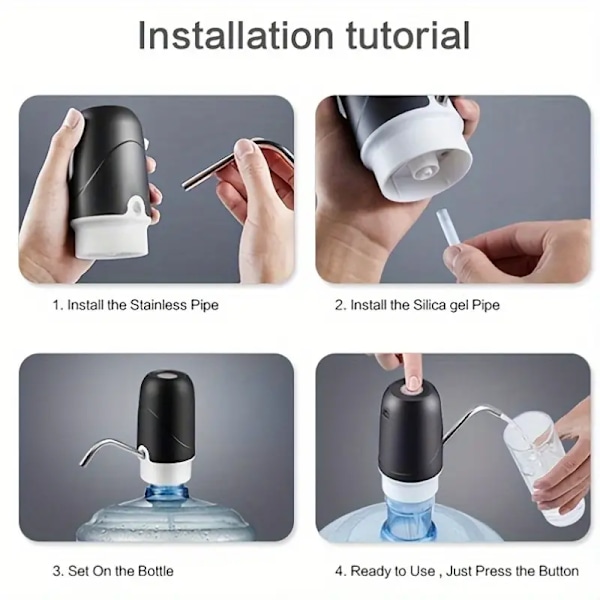 Installation tutorial

1. Install the Stainless Pipe

2. Install the Silica gel Pipe

3. Set On the Bottle

4. Ready to Use , Just Press the Button